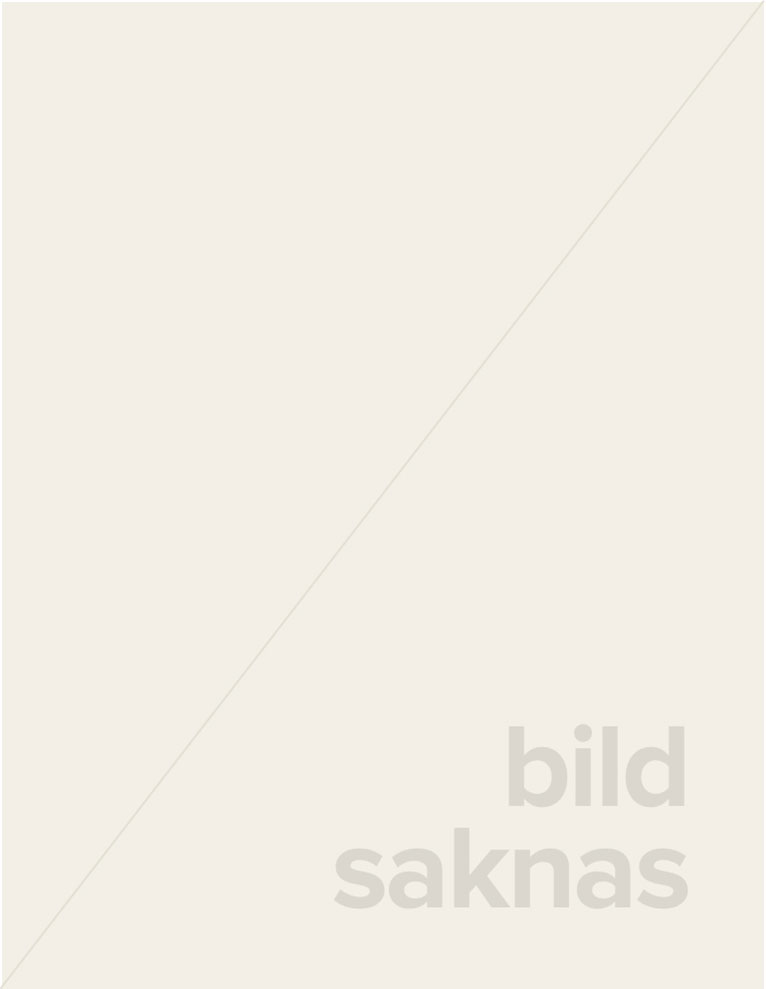 bild
saknas